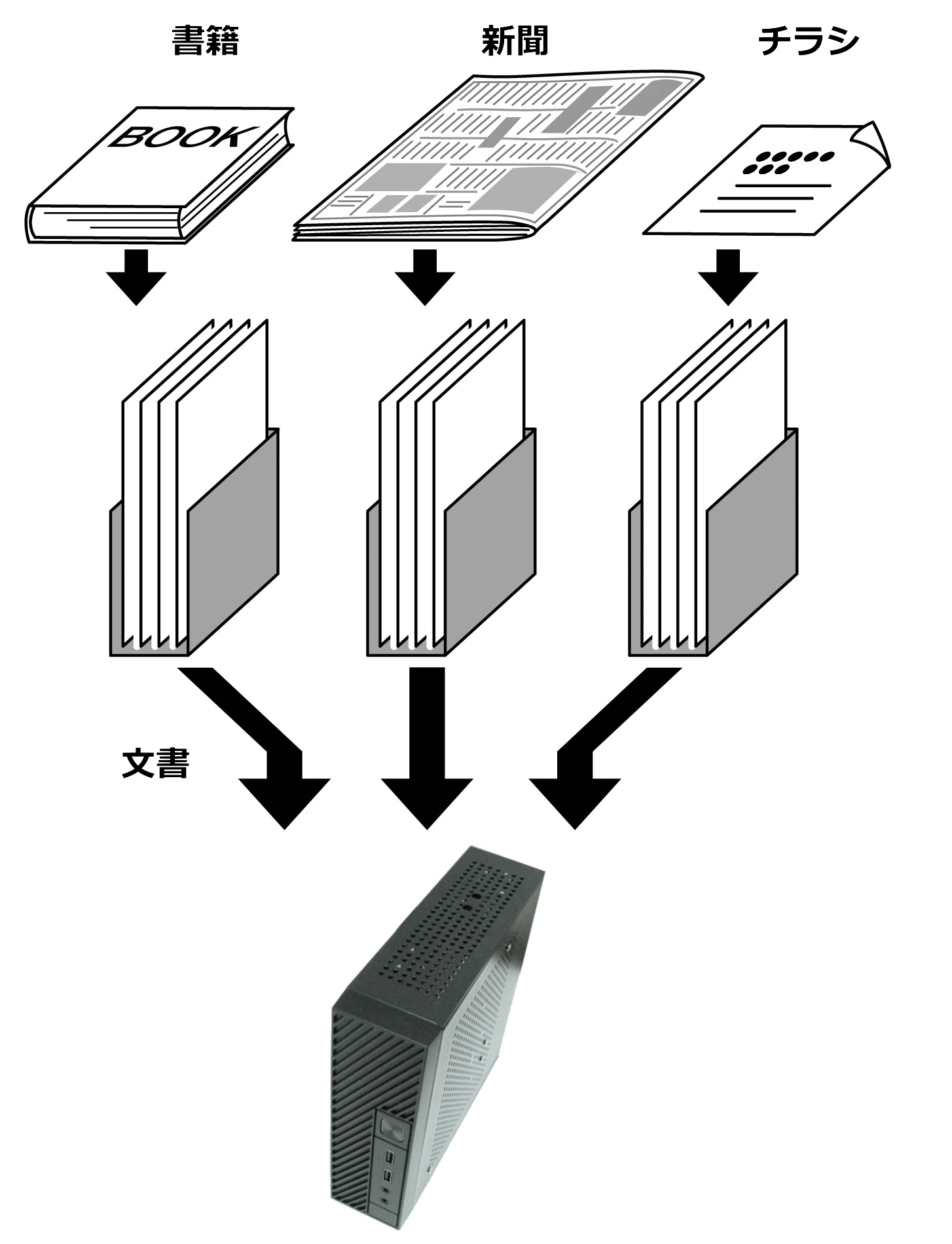 書籍

新聞

チラシ

BOOK

文書