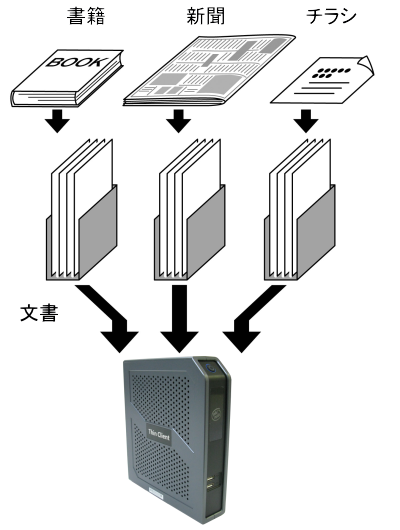 書籍 新聞 チラシ

BOOK

文書

Thin Client