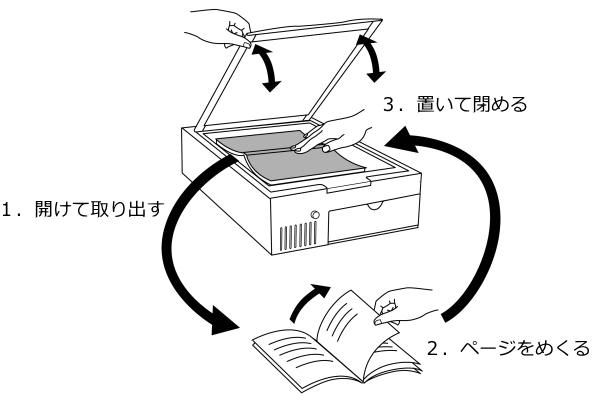 3．置いて閉める

1．開けて取り出す

2．ページをめくる